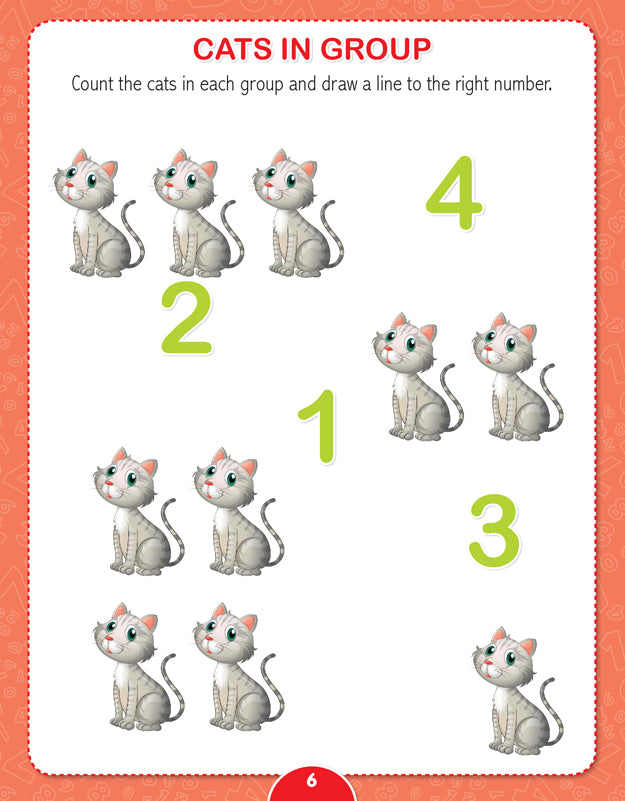 CATS IN GROUP

Count the cats in each group and draw a line to the right number.

4

2

1

3

6